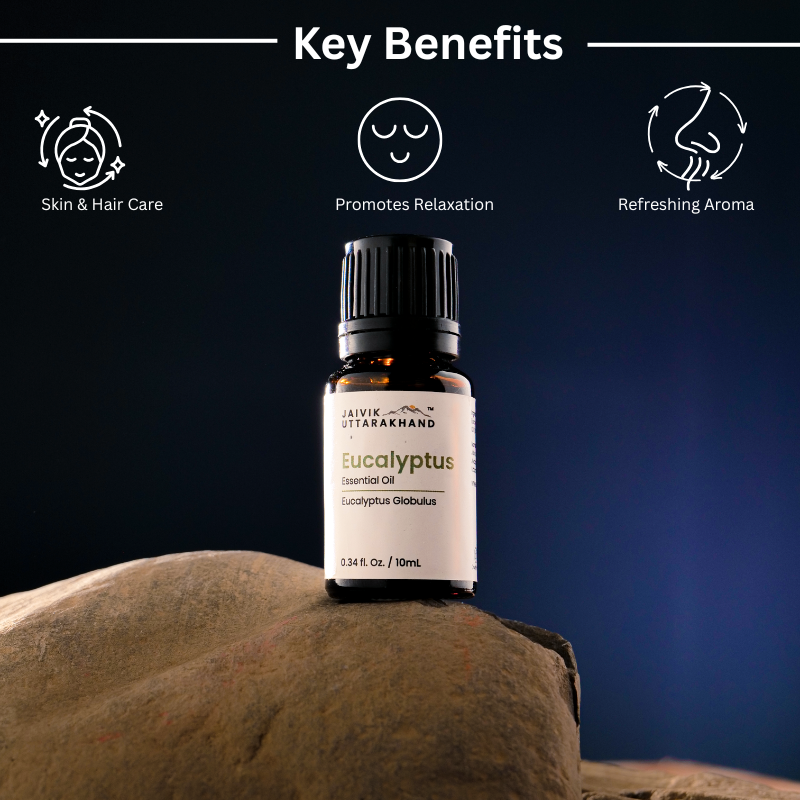 Key Benefits

Skin & Hair Care

Promotes Relaxation

Refreshing Aroma

JAIVIK UTTARAKHAND™

Eucalyptus
Essential Oil
Eucalyptus Globulus

0.34 fl. Oz. / 10mL