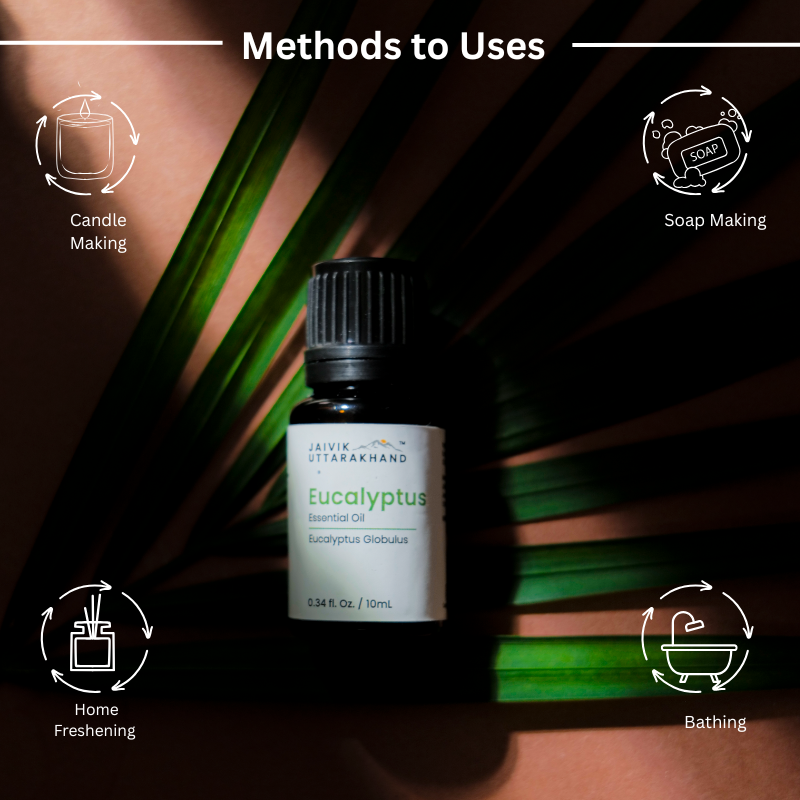 Methods to Uses

Candle Making

SOAP

Soap Making

JAIVIK UTTARAKHAND™

Eucalyptus

Essential Oil

Eucalyptus Globulus

0.34 fl. Oz. / 10mL

Home Freshening

Bathing