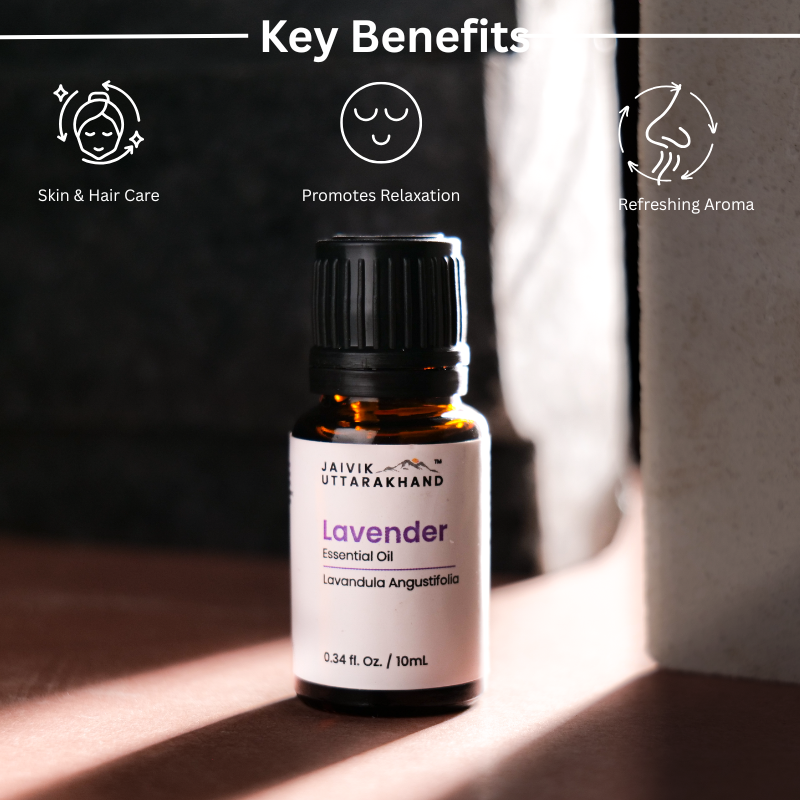 Key Benefits

Skin & Hair Care

Promotes Relaxation

Refreshing Aroma

JAIVIK UTTARAKHAND™

Lavender
Essential Oil
Lavandula Angustifolia

0.34 fl. Oz. / 10mL