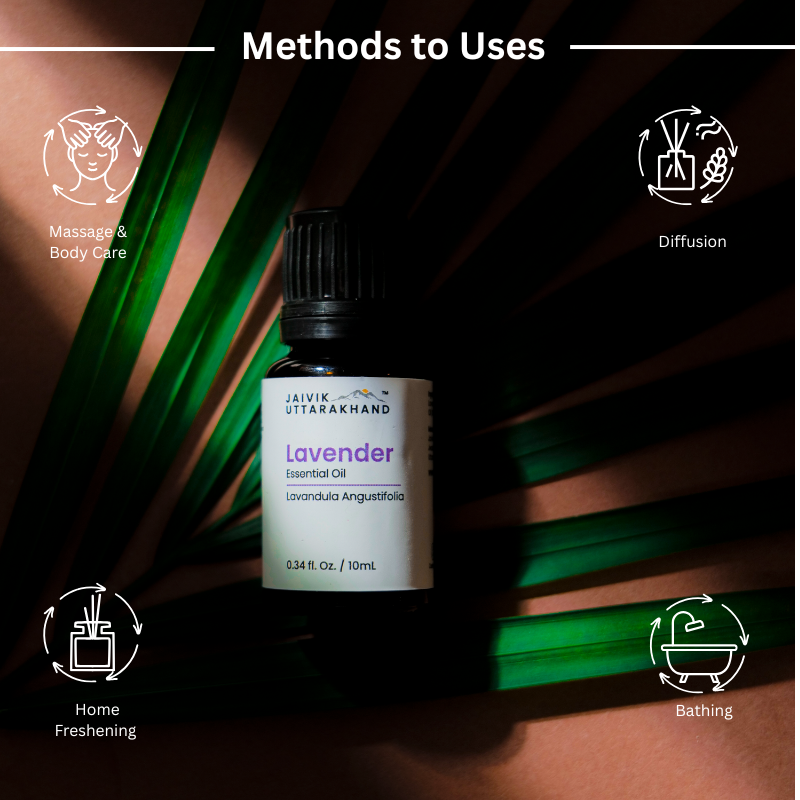 Methods to Uses

Massage & Body Care

Diffusion

JAIVIK UTTARAKHAND™

Lavender
Essential Oil
Lavandula Angustifolia

0.34 fl. Oz. / 10mL

Home Freshening

Bathing