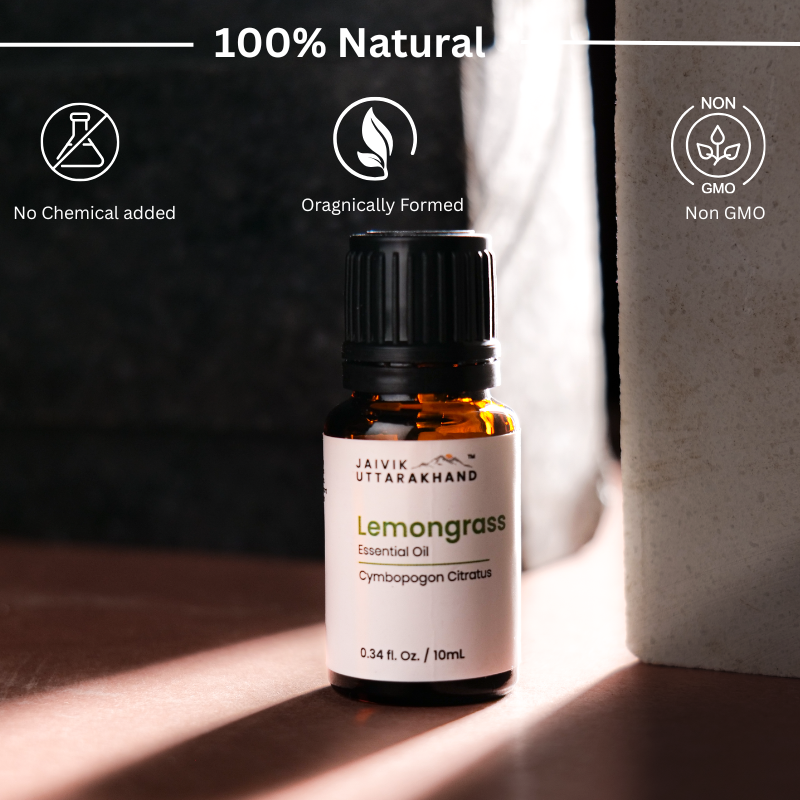 100% Natural

No Chemical added

Oragnically Formed

NON
GMO
Non GMO

JAIVIK UTTARAKHAND™

Lemongrass
Essential Oil
Cymbopogon Citratus

0.34 fl. Oz. / 10mL