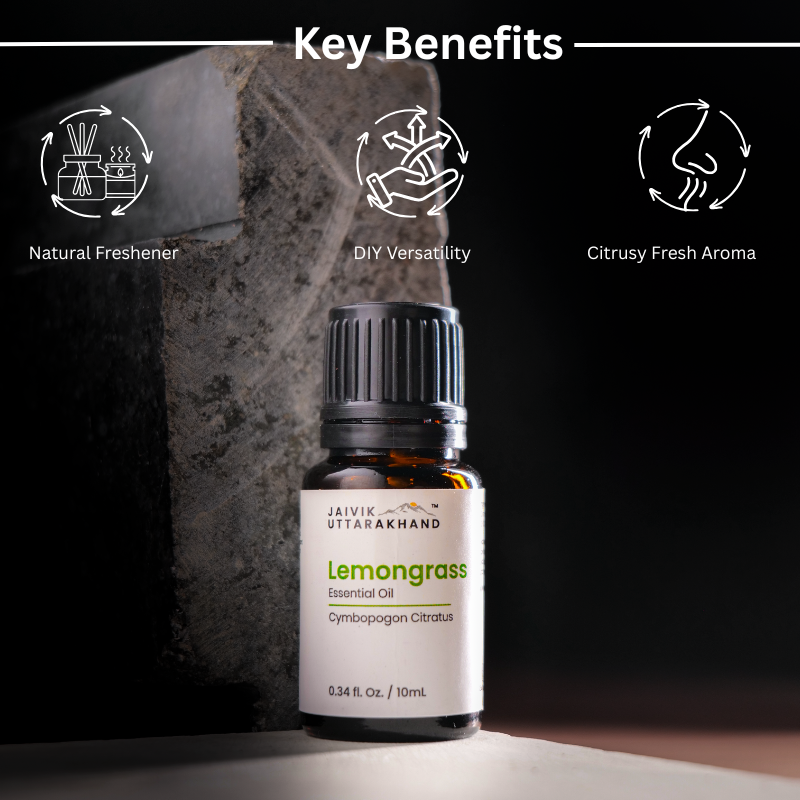 Key Benefits

Natural Freshener

DIY Versatility

Citrusy Fresh Aroma

JAIVIK UTTARAKHAND™

Lemongrass
Essential Oil
Cymbopogon Citratus

0.34 fl. Oz. / 10mL