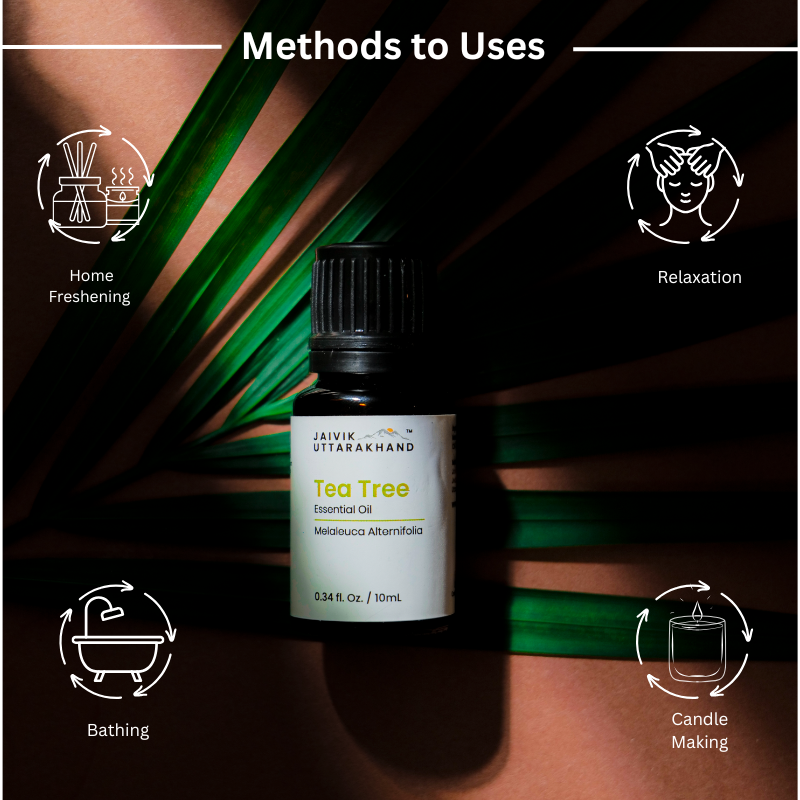 Methods to Uses

Home Freshening

Relaxation

JAIVIK UTTARAKHAND™

Tea Tree

Essential Oil

Melaleuca Alternifolia

0.34 fl. Oz. / 10mL

Bathing

Candle Making