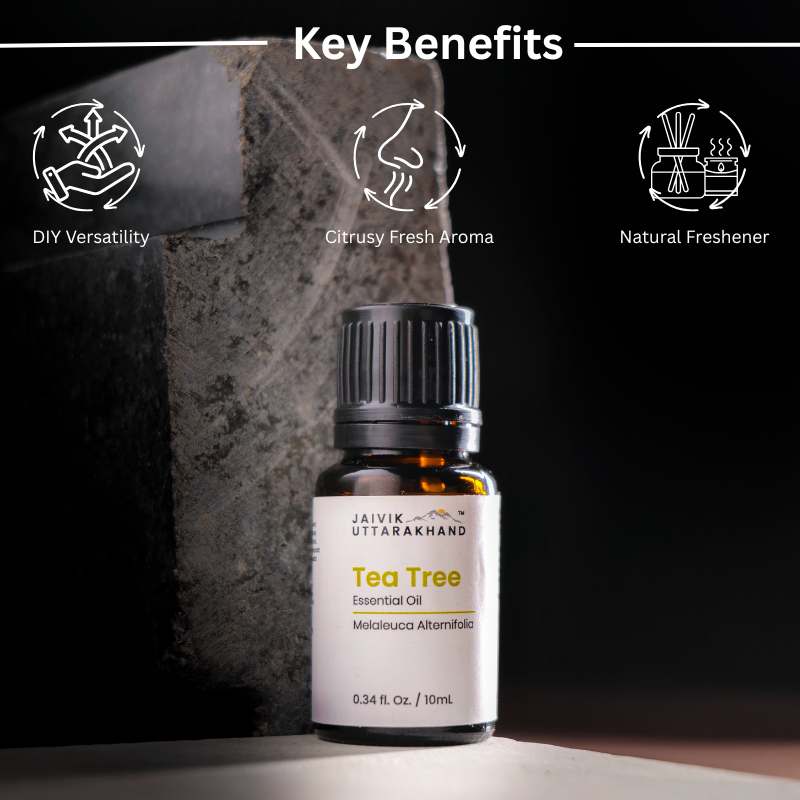 Key Benefits

DIY Versatility

Citrusy Fresh Aroma

Natural Freshener

JAIVIK UTTARAKHAND™

Tea Tree
Essential Oil
Melaleuca Alternifolia

0.34 fl. Oz. / 10mL