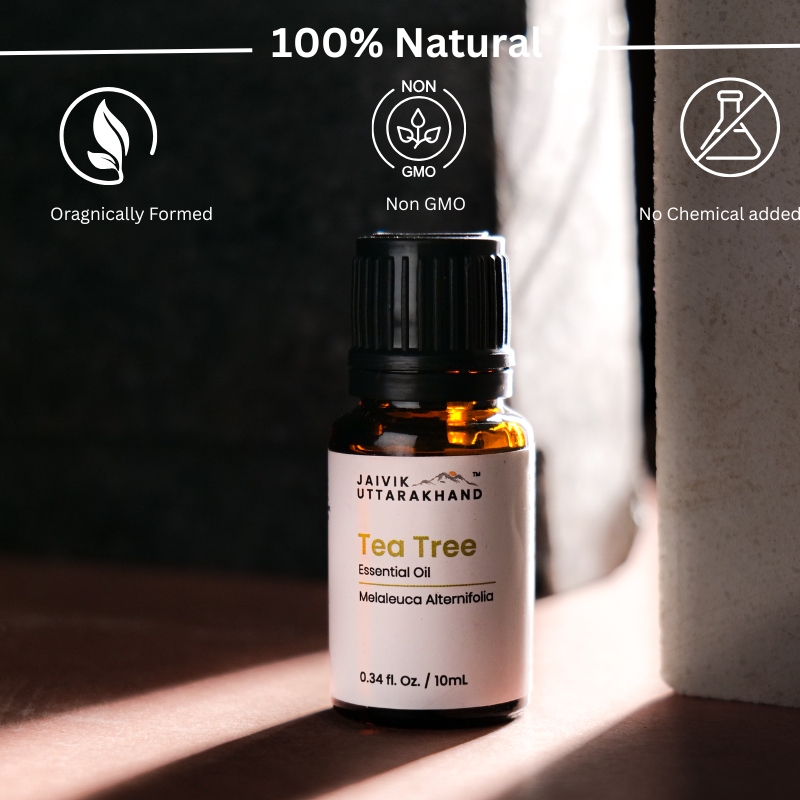 100% Natural

Oragnically Formed

NON GMO

Non GMO

No Chemical added

JAIVIK UTTARAKHAND™

Tea Tree

Essential Oil

Melaleuca Alternifolia

0.34 fl. Oz. / 10mL